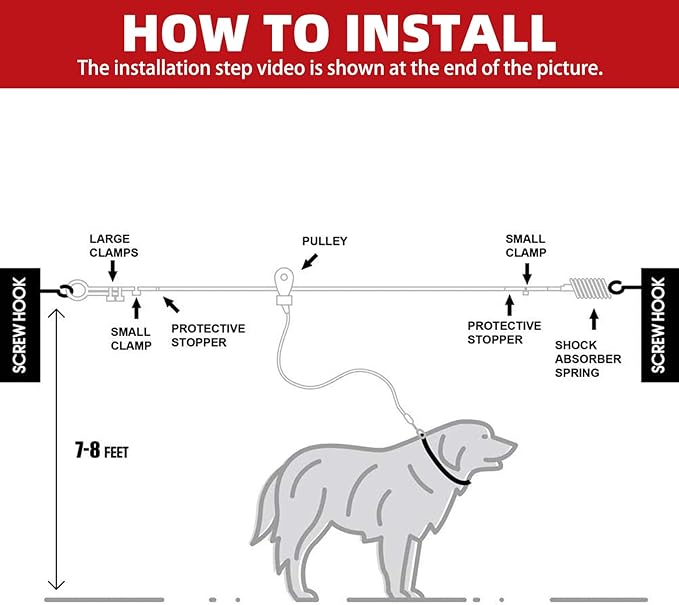 HOW TO INSTALL
The installation step video is shown at the end of the picture.

SCREW HOOK

LARGE CLAMPS

SMALL CLAMP

PROTECTIVE STOPPER

PULLEY

SMALL CLAMP

PROTECTIVE STOPPER

SHOCK ABSORBER SPRING

SCREW HOOK

7-8 FEET