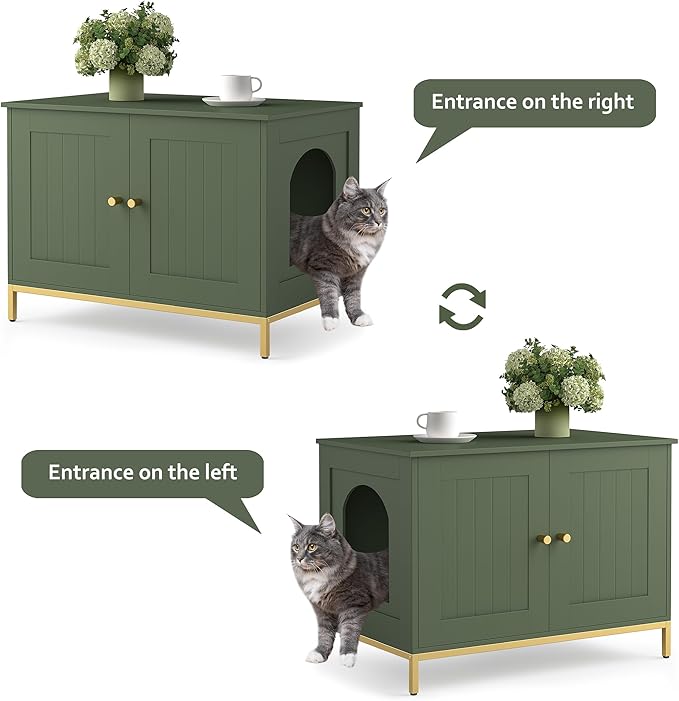 Entrance on the right

Entrance on the left