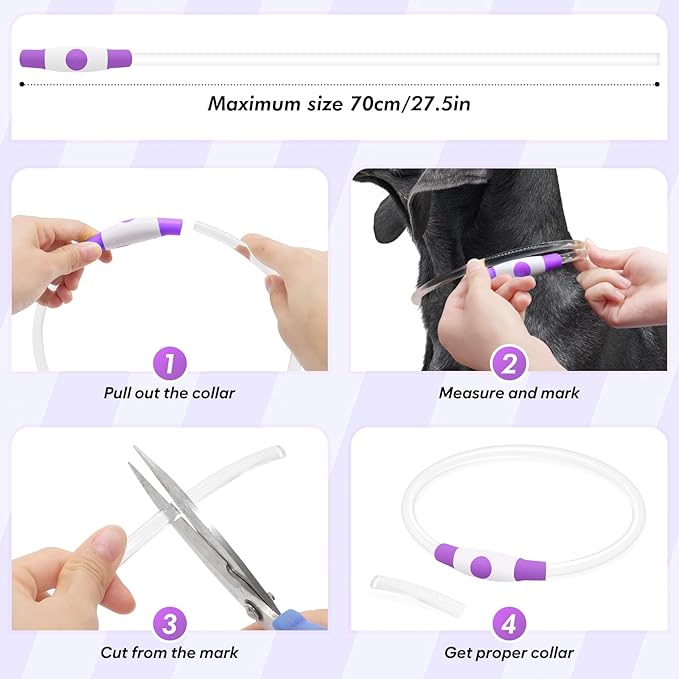 Maximum size 70cm/27.5in

1
Pull out the collar

2
Measure and mark

3
Cut from the mark

4
Get proper collar