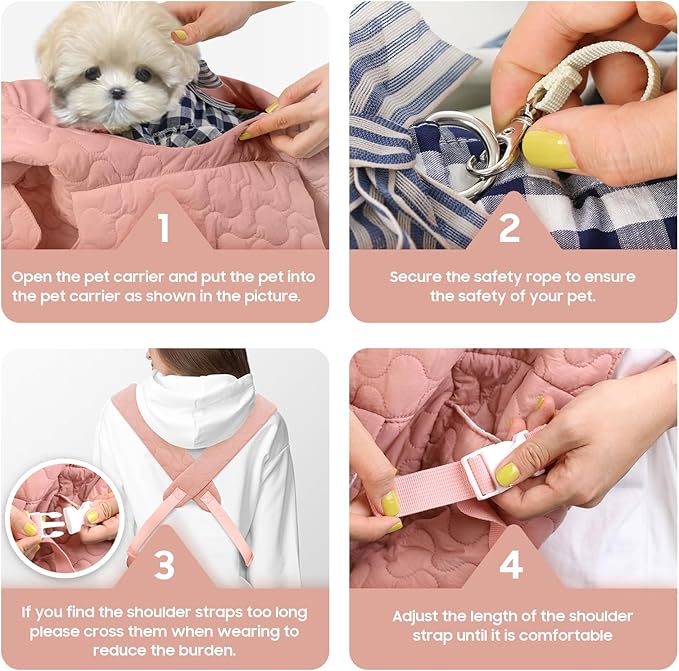 1

Open the pet carrier and put the pet into the pet carrier as shown in the picture.

2

Secure the safety rope to ensure the safety of your pet.

3

If you find the shoulder straps too long please cross them when wearing to reduce the burden.

4

Adjust the length of the shoulder strap until it is comfortable