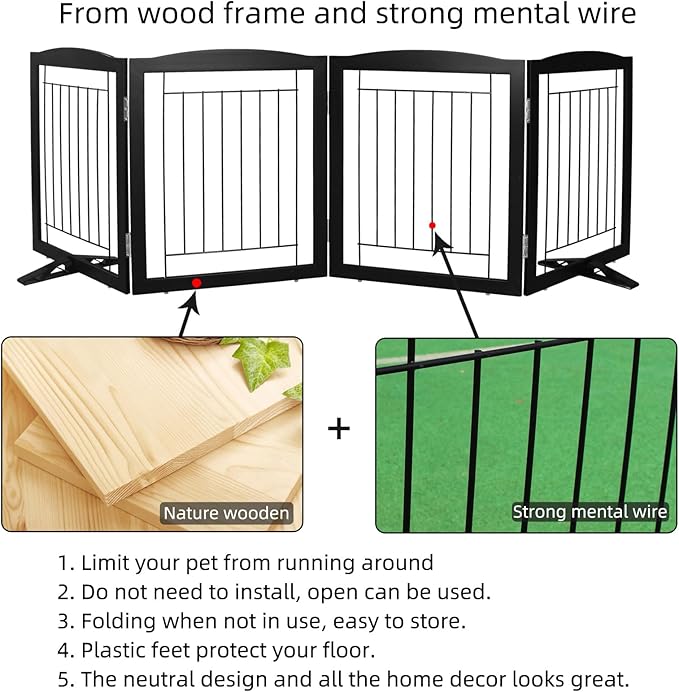 From wood frame and strong mental wire

Nature wooden

+

Strong mental wire

1. Limit your pet from running around
2. Do not need to install, open can be used.
3. Folding when not in use, easy to store.
4. Plastic feet protect your floor.
5. The neutral design and all the home decor looks great.