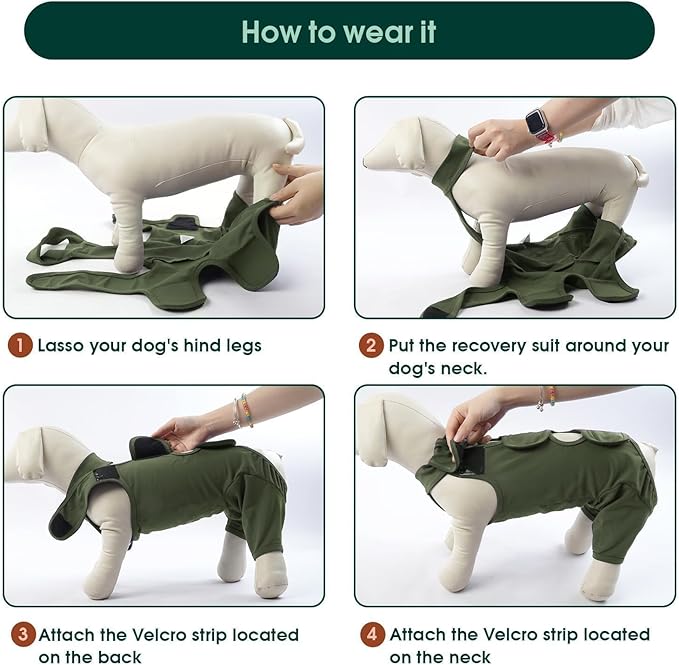 How to wear it

1 Lasso your dog's hind legs

2 Put the recovery suit around your dog's neck.

3 Attach the Velcro strip located on the back

4 Attach the Velcro strip located on the neck