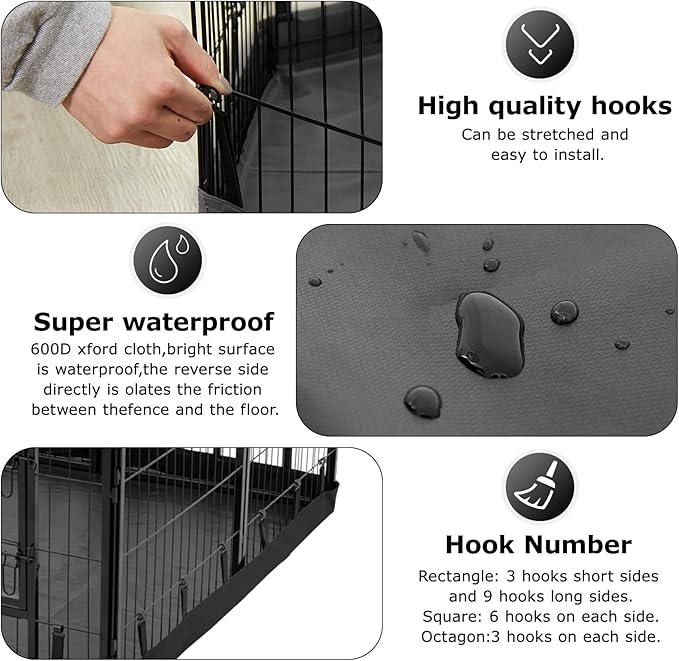 High quality hooks
Can be stretched and easy to install.

Super waterproof
600D xford cloth,bright surface is waterproof,the reverse side directly is olates the friction between thefence and the floor.

Hook Number
Rectangle: 3 hooks short sides and 9 hooks long sides.
Square: 6 hooks on each side.
Octagon:3 hooks on each side.