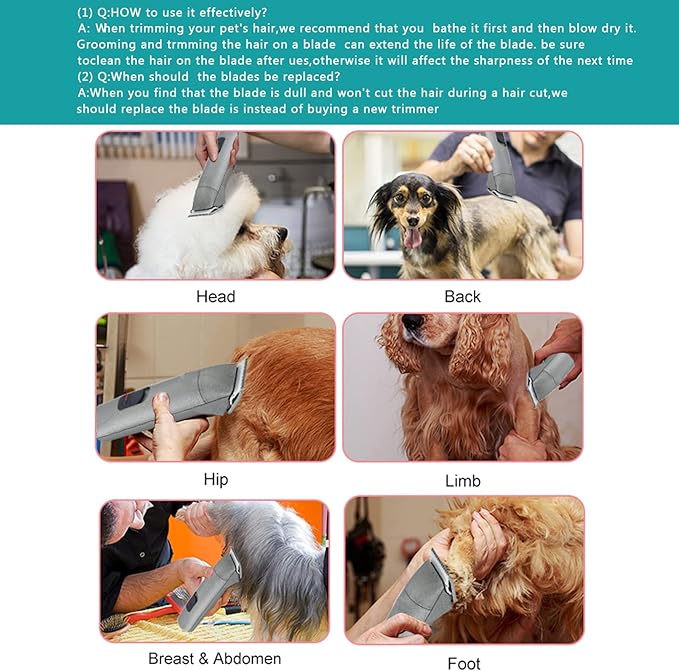 (1) Q:HOW to use it effectively?
A: When trimming your pet's hair,we recommend that you bathe it first and then blow dry it. Grooming and trmming the hair on a blade can extend the life of the blade. be sure toclean the hair on the blade after ues,otherwise it will affect the sharpness of the next time
(2) Q:When should the blades be replaced?
A:When you find that the blade is dull and won't cut the hair during a hair cut,we should replace the blade is instead of buying a new trimmer

Head

Back

Hip

Limb

Breast & Abdomen

Foot