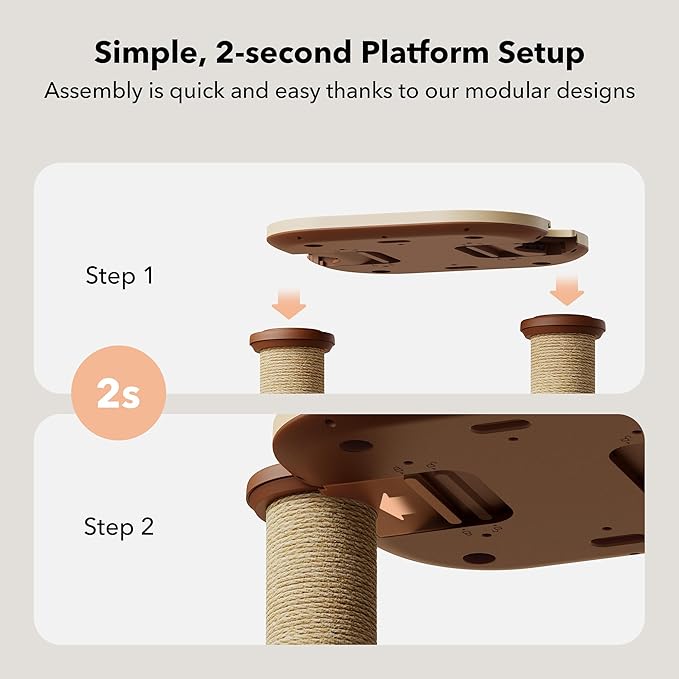 Simple, 2-second Platform Setup

Assembly is quick and easy thanks to our modular designs

Step 1

2s

Step 2