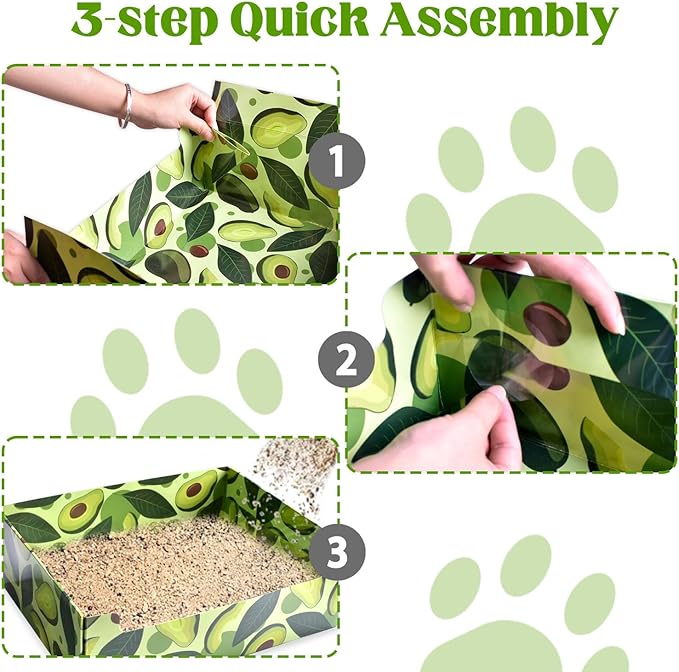 3-step Quick Assembly

1

2

3