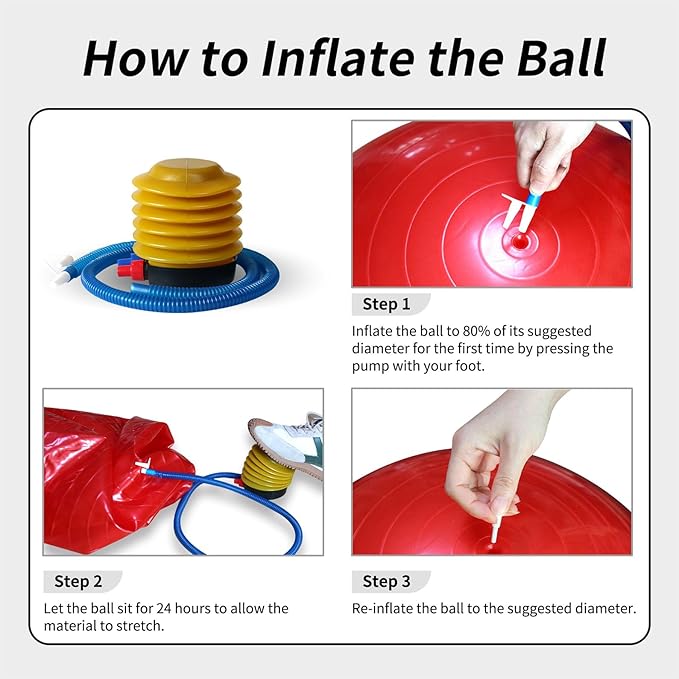 How to Inflate the Ball

Step 1

Inflate the ball to 80% of its suggested diameter for the first time by pressing the pump with your foot.

Step 2

Let the ball sit for 24 hours to allow the material to stretch.

Step 3

Re-inflate the ball to the suggested diameter.