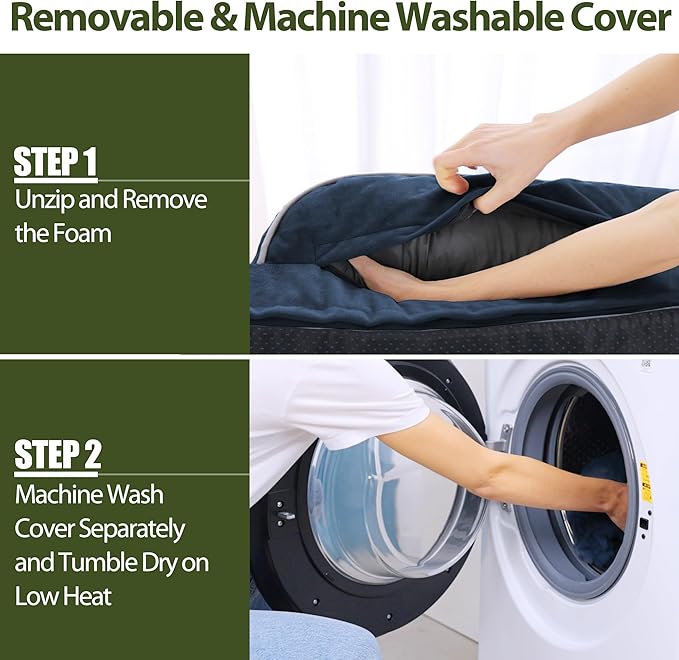 Removable & Machine Washable Cover

STEP 1
Unzip and Remove the Foam

STEP 2
Machine Wash Cover Separately and Tumble Dry on Low Heat