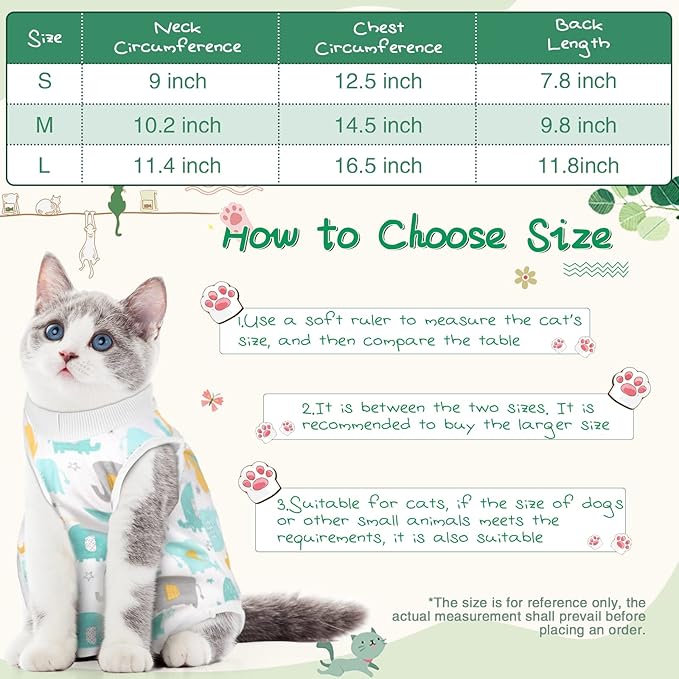 | Size | Neck Circumference | Chest Circumference | Back Length |
|---|---|---|---|
| S | 9 inch | 12.5 inch | 7.8 inch |
| M | 10.2 inch | 14.5 inch | 9.8 inch |
| L | 11.4 inch | 16.5 inch | 11.8inch |

How to Choose Size

1.Use a soft ruler to measure the cat's size, and then compare the table

2.It is between the two sizes. It is recommended to buy the larger size

3.Suitable for cats, if the size of dogs or other small animals meets the requirements, it is also suitable

*The size is for reference only, the actual measurement shall prevail before placing an order.