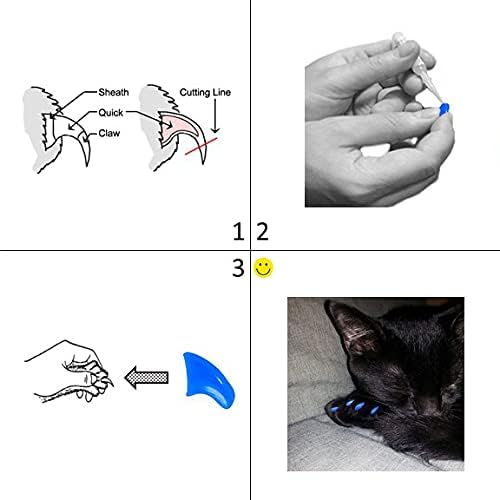 Sheath
Quick
Claw
Cutting Line

1 2

3