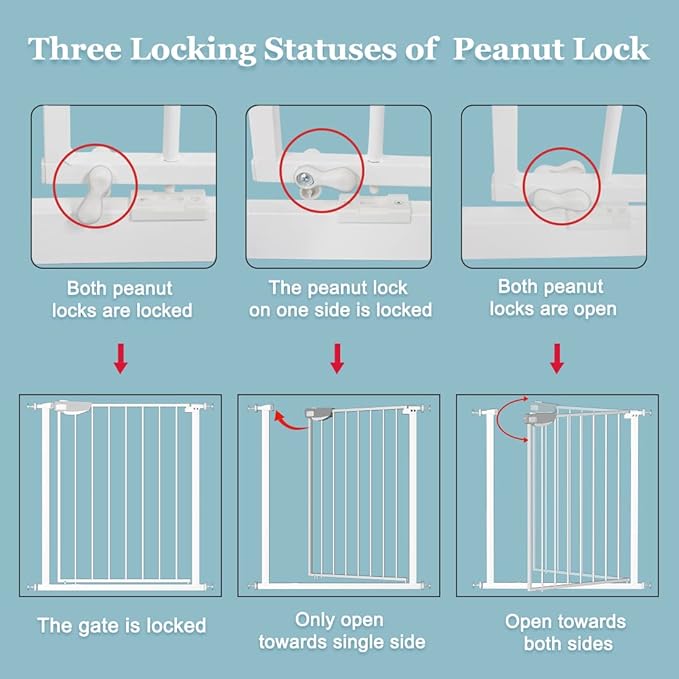 Three Locking Statuses of Peanut Lock

Both peanut locks are locked

The peanut lock on one side is locked

Both peanut locks are open

The gate is locked

Only open towards single side

Open towards both sides