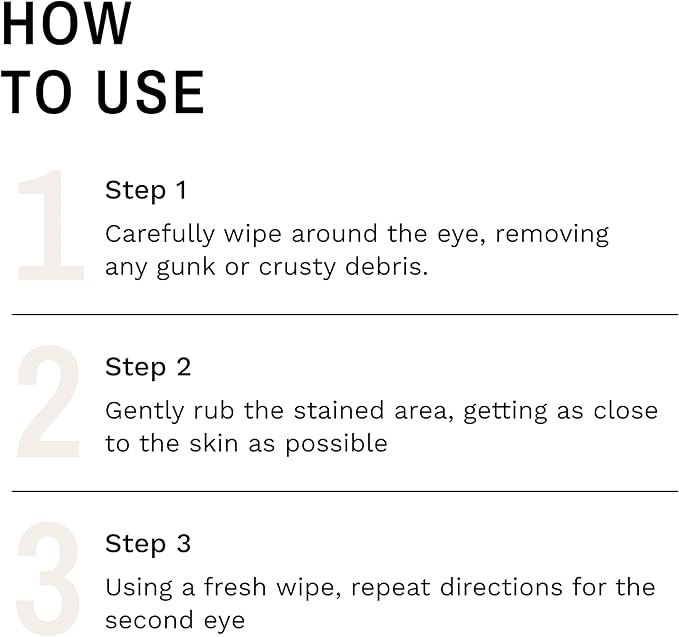 HOW
TO USE

1

Step 1

Carefully wipe around the eye, removing any gunk or crusty debris.

2

Step 2

Gently rub the stained area, getting as close to the skin as possible

3

Step 3

Using a fresh wipe, repeat directions for the second eye