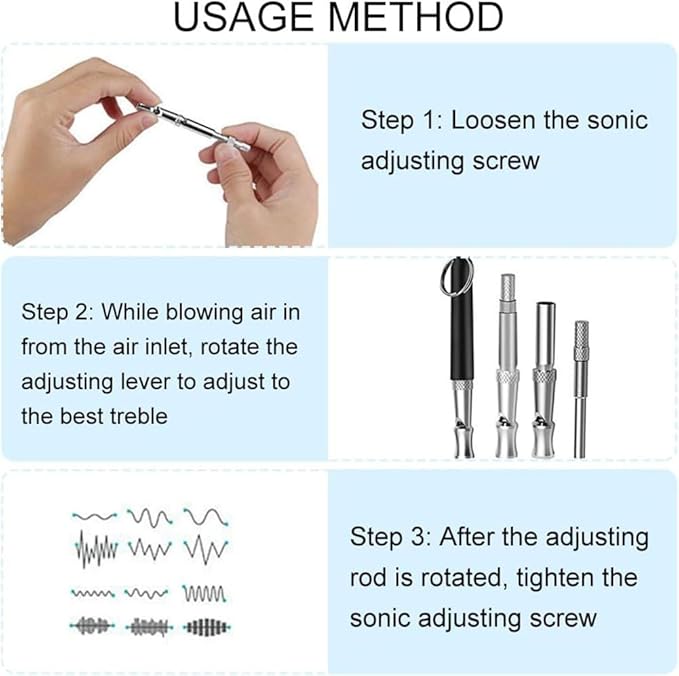 USAGE METHOD

Step 1: Loosen the sonic adjusting screw

Step 2: While blowing air in from the air inlet, rotate the adjusting lever to adjust to the best treble

Step 3: After the adjusting rod is rotated, tighten the sonic adjusting screw