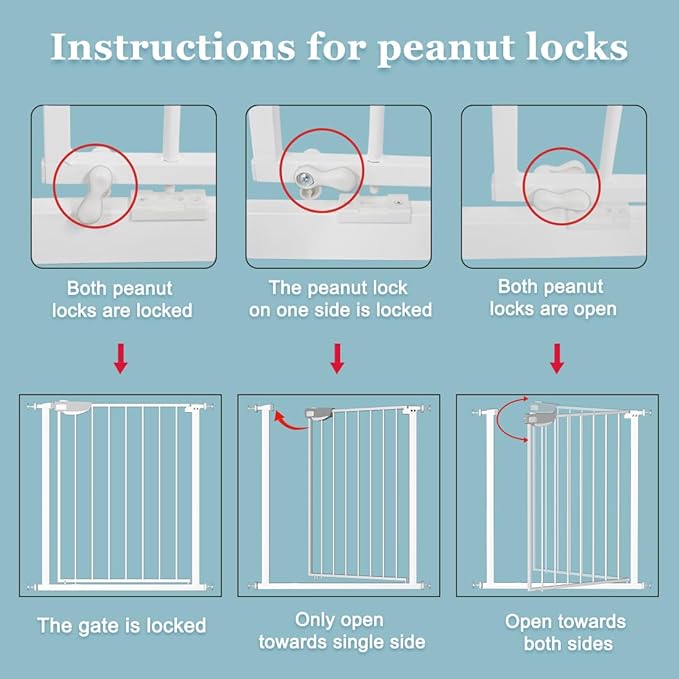 Instructions for peanut locks

Both peanut locks are locked

The peanut lock on one side is locked

Both peanut locks are open

The gate is locked

Only open towards single side

Open towards both sides