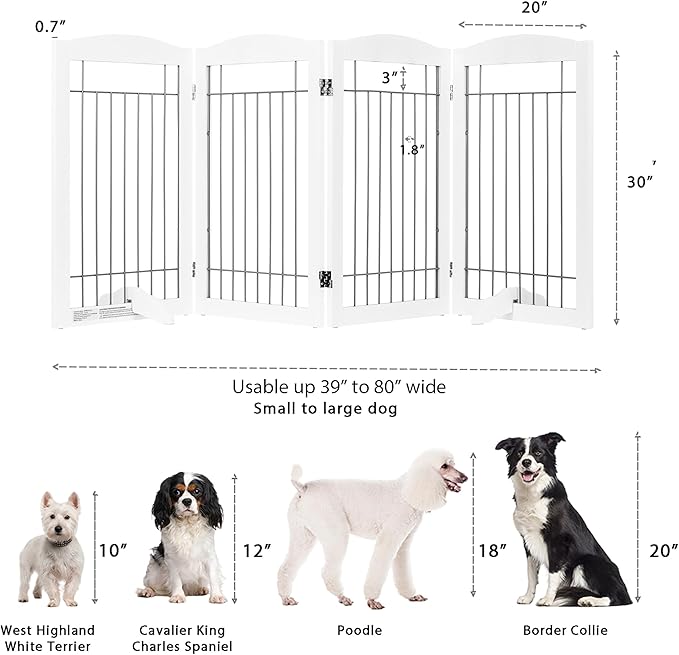 0.7″

20″

3″

1.8″

30″

Usable up 39″ to 80″ wide
Small to large dog

10″

12″

18″

20″

West Highland White Terrier

Cavalier King Charles Spaniel

Poodle

Border Collie