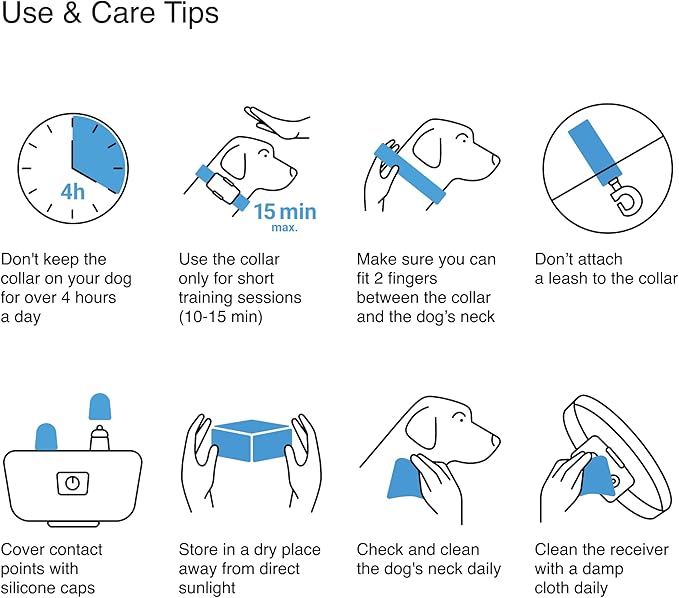 Use & Care Tips

4h

Don't keep the collar on your dog for over 4 hours a day

15 min
max.

Use the collar only for short training sessions (10-15 min)

Make sure you can fit 2 fingers between the collar and the dog's neck

Don't attach a leash to the collar

Cover contact points with silicone caps

Store in a dry place away from direct sunlight

Check and clean the dog's neck daily

Clean the receiver with a damp cloth daily