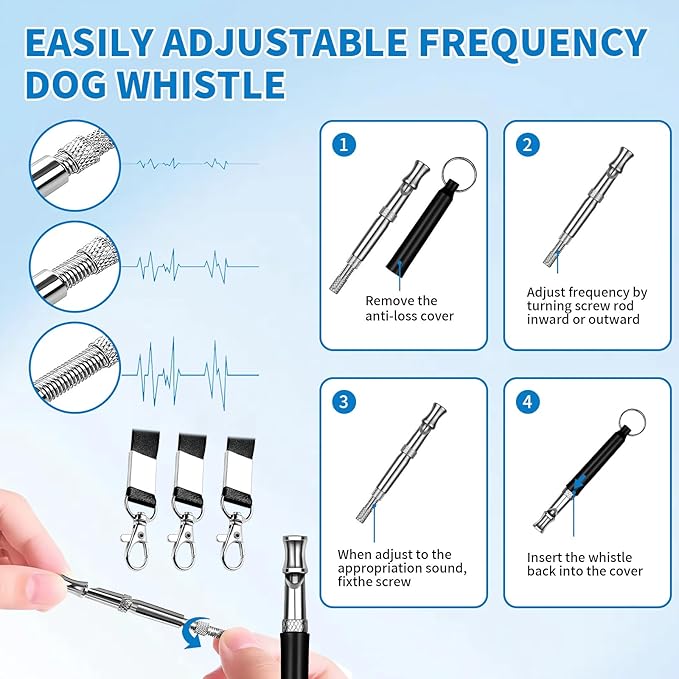 EASILY ADJUSTABLE FREQUENCY DOG WHISTLE

1
Remove the anti-loss cover

2
Adjust frequency by turning screw rod inward or outward

3
When adjust to the appropriation sound, fixthe screw

4
Insert the whistle back into the cover