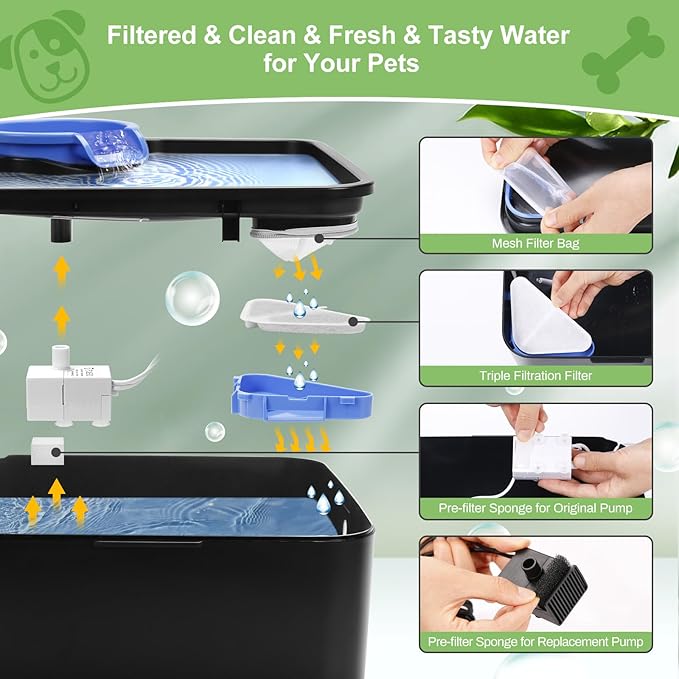 Filtered & Clean & Fresh & Tasty Water for Your Pets

Mesh Filter Bag

Triple Filtration Filter

Pre-filter Sponge for Original Pump

Pre-filter Sponge for Replacement Pump