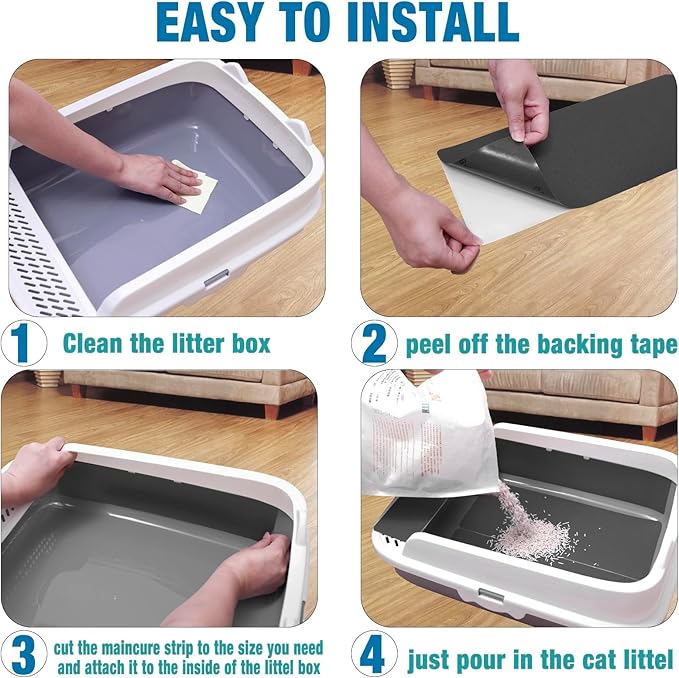 EASY TO INSTALL

1 Clean the litter box

2 peel off the backing tape

3 cut the maincure strip to the size you need and attach it to the inside of the littel box

4 just pour in the cat littel