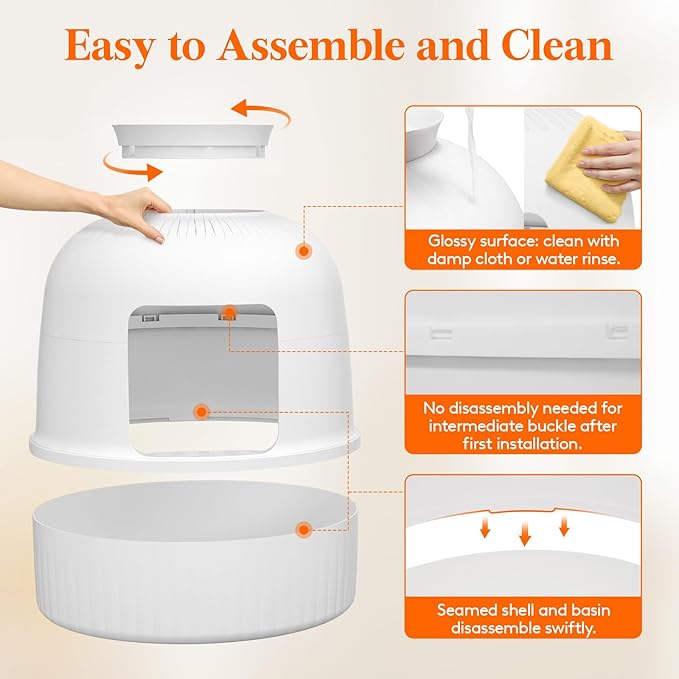 Easy to Assemble and Clean

Glossy surface: clean with damp cloth or water rinse.

No disassembly needed for intermediate buckle after first installation.

Seamed shell and basin disassemble swiftly.