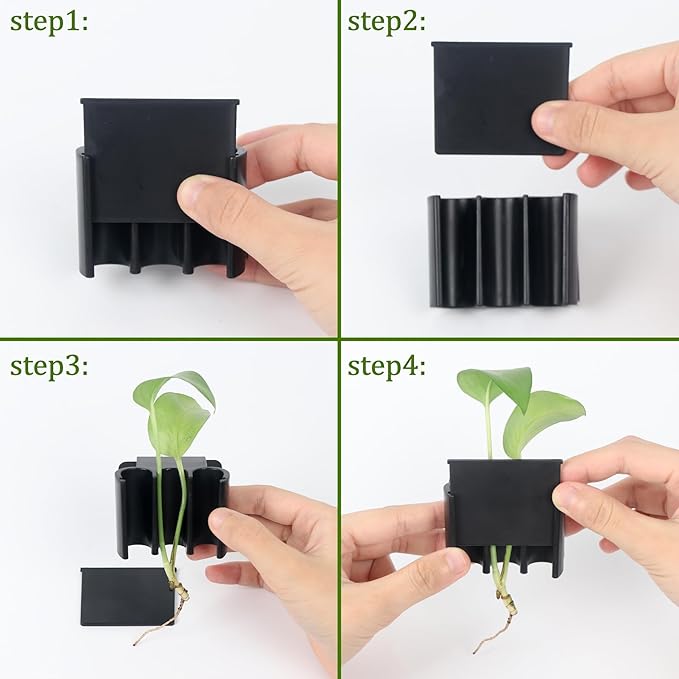 step1:

step2:

step3:

step4: