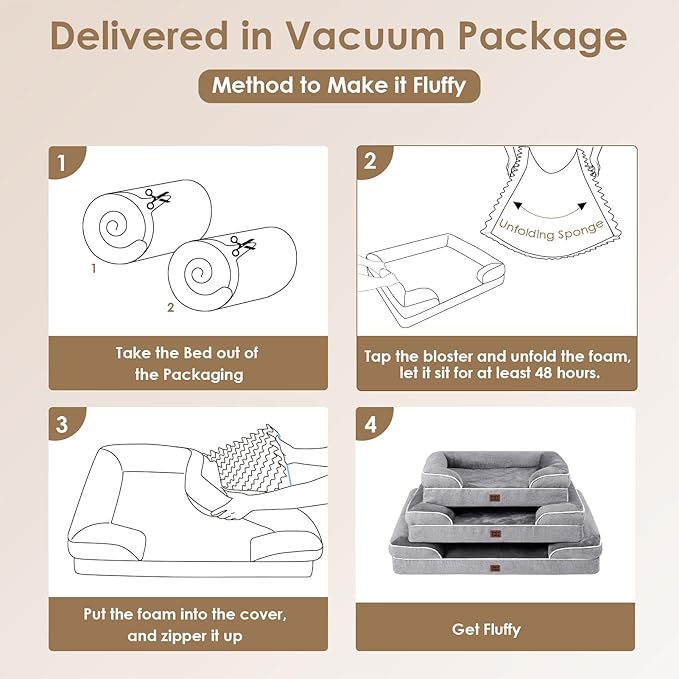 Delivered in Vacuum Package

Method to Make it Fluffy

1

1

2

Take the Bed out of the Packaging

2

Unfolding Sponge

Tap the bloster and unfold the foam, let it sit for at least 48 hours.

3

Put the foam into the cover, and zipper it up

4

Get Fluffy