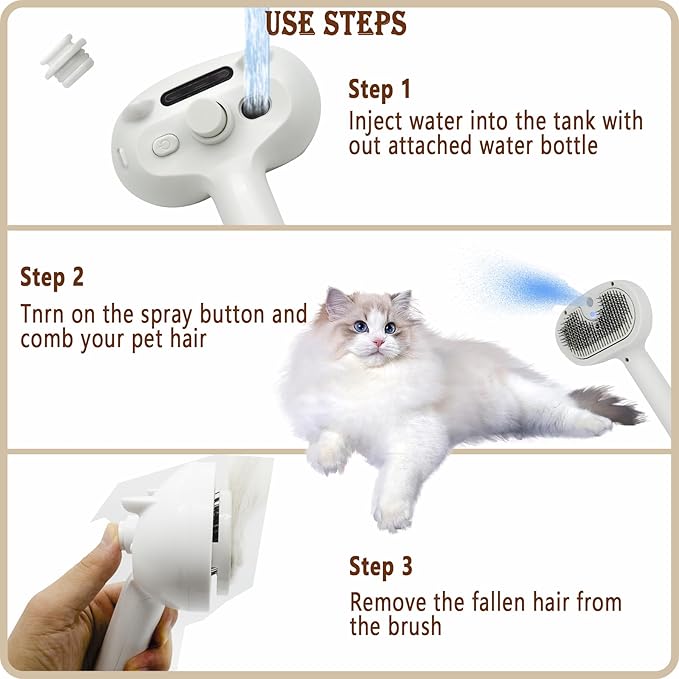 USE STEPS

Step 1
Inject water into the tank with out attached water bottle

Step 2
Tnrn on the spray button and comb your pet hair

Step 3
Remove the fallen hair from the brush