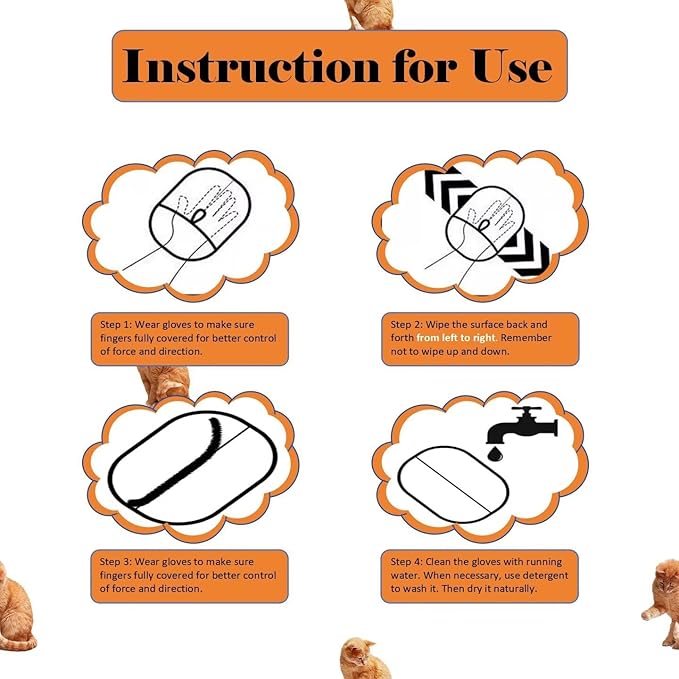 Instruction for Use

Step 1: Wear gloves to make sure fingers fully covered for better control of force and direction.

Step 2: Wipe the surface back and forth from left to right. Remember not to wipe up and down.

Step 3: Wear gloves to make sure fingers fully covered for better control of force and direction.

Step 4: Clean the gloves with running water. When necessary, use detergent to wash it. Then dry it naturally.