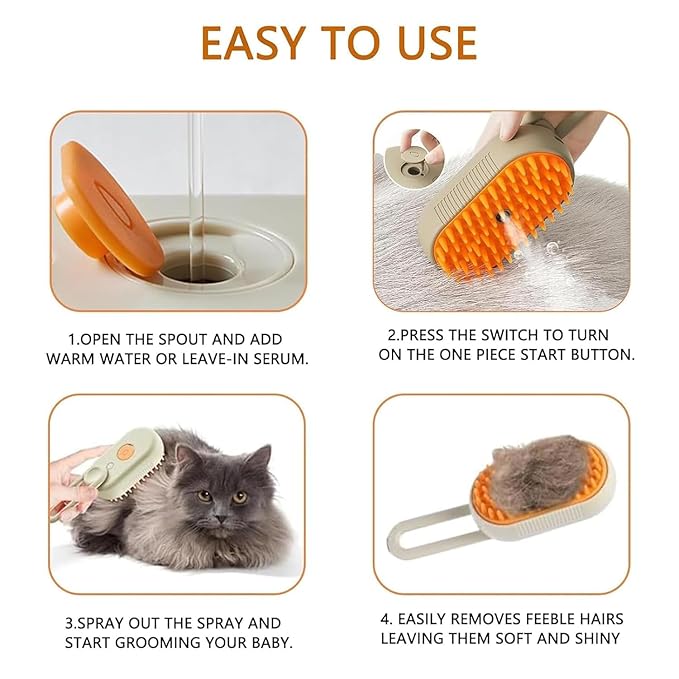 EASY TO USE

1.OPEN THE SPOUT AND ADD WARM WATER OR LEAVE-IN SERUM.

2.PRESS THE SWITCH TO TURN ON THE ONE PIECE START BUTTON.

3.SPRAY OUT THE SPRAY AND START GROOMING YOUR BABY.

4. EASILY REMOVES FEEBLE HAIRS LEAVING THEM SOFT AND SHINY