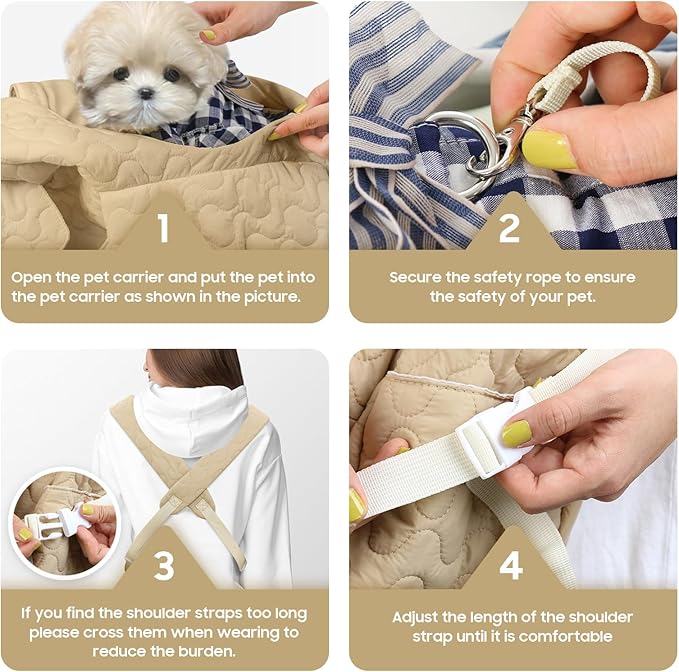 1

Open the pet carrier and put the pet into the pet carrier as shown in the picture.

2

Secure the safety rope to ensure the safety of your pet.

3

If you find the shoulder straps too long please cross them when wearing to reduce the burden.

4

Adjust the length of the shoulder strap until it is comfortable