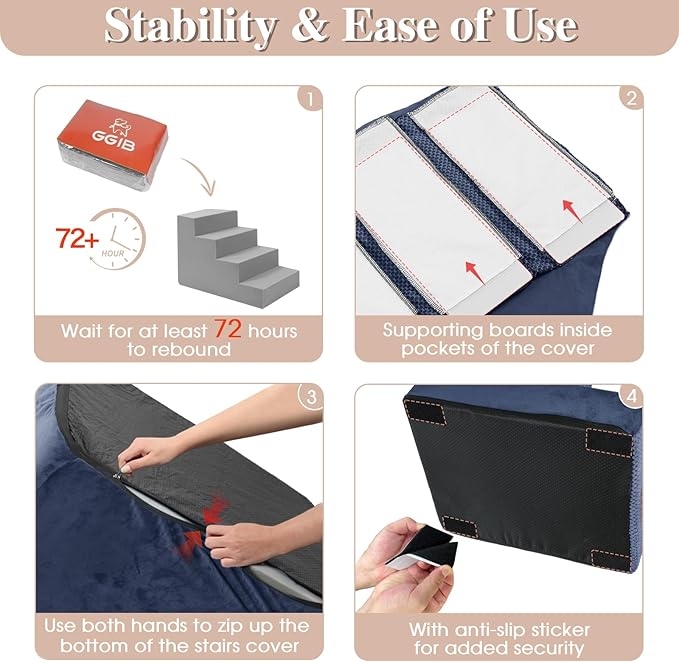 Stability & Ease of Use

1

GGIB

72+ HOUR

Wait for at least 72 hours to rebound

2

Supporting boards inside pockets of the cover

3

Use both hands to zip up the bottom of the stairs cover

4

With anti-slip sticker for added security