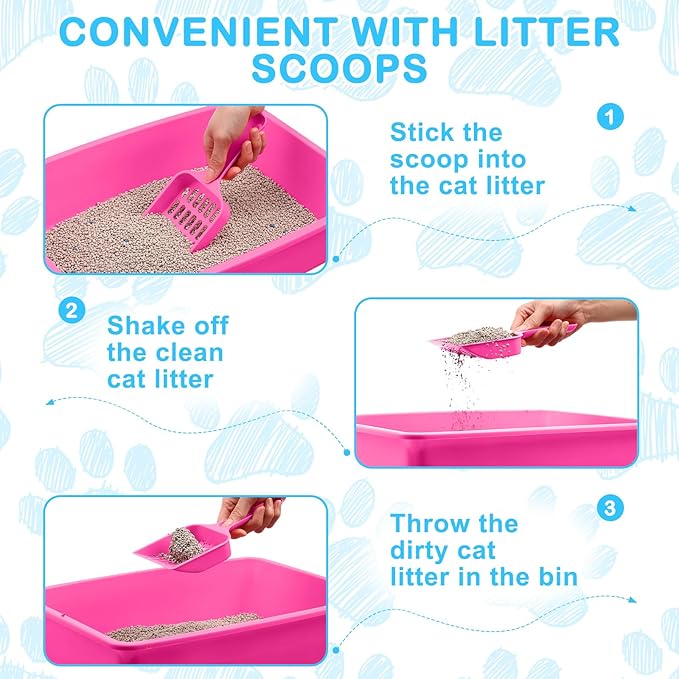 CONVENIENT WITH LITTER SCOOPS

1

Stick the scoop into the cat litter

2

Shake off the clean cat litter

3

Throw the dirty cat litter in the bin