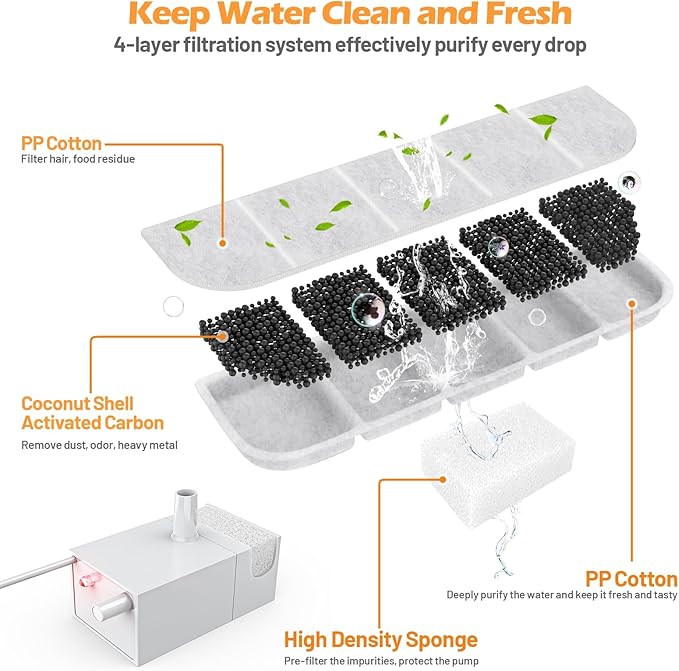 Keep Water Clean and Fresh
4-layer filtration system effectively purify every drop

PP Cotton
Filter hair, food residue

Coconut Shell Activated Carbon
Remove dust, odor, heavy metal

PP Cotton
Deeply purify the water and keep it fresh and tasty

High Density Sponge
Pre-filter the impurities, protect the pump