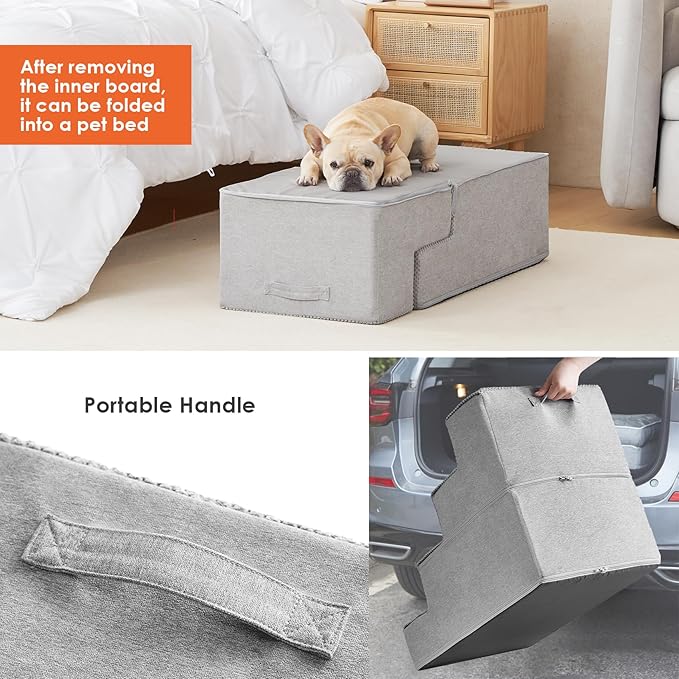 After removing the inner board, it can be folded into a pet bed

Portable Handle