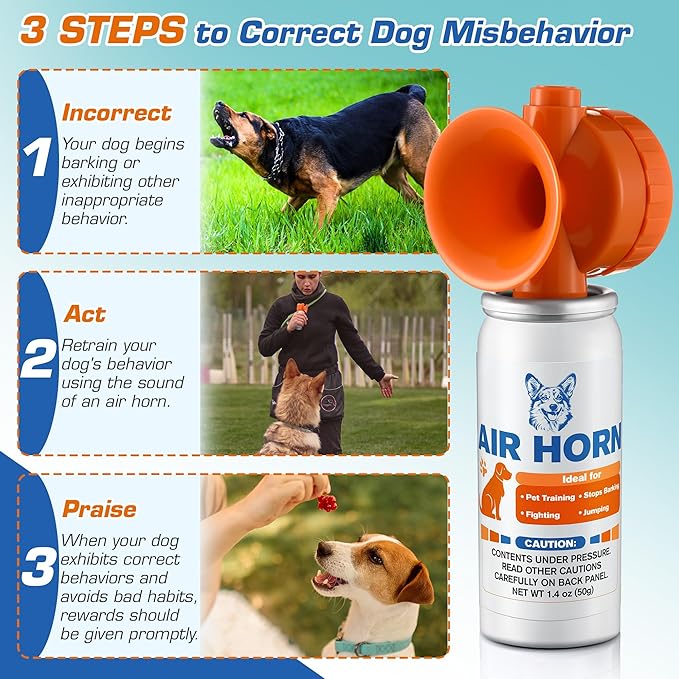 3 STEPS to Correct Dog Misbehavior

1

Incorrect

Your dog begins barking or exhibiting other inappropriate behavior.

2

Act

Retrain your dog's behavior using the sound of an air horn.

3

Praise

When your dog exhibits correct behaviors and avoids bad habits, rewards should be given promptly.

AIR HORN

Ideal for

• Pet Training • Stops Barking
• Fighting • Jumping

CAUTION:

CONTENTS UNDER PRESSURE. READ OTHER CAUTIONS CAREFULLY ON BACK PANEL. NET WT 1.4 oz (50g)