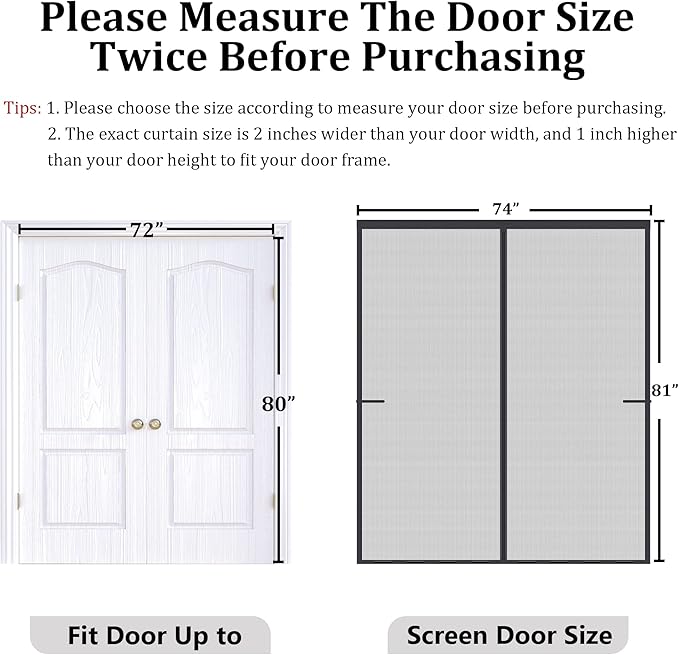 Please Measure The Door Size Twice Before Purchasing

Tips: 1. Please choose the size according to measure your door size before purchasing.
2. The exact curtain size is 2 inches wider than your door width, and 1 inch higher than your door height to fit your door frame.

72”

80”

74”

81”

Fit Door Up to

Screen Door Size