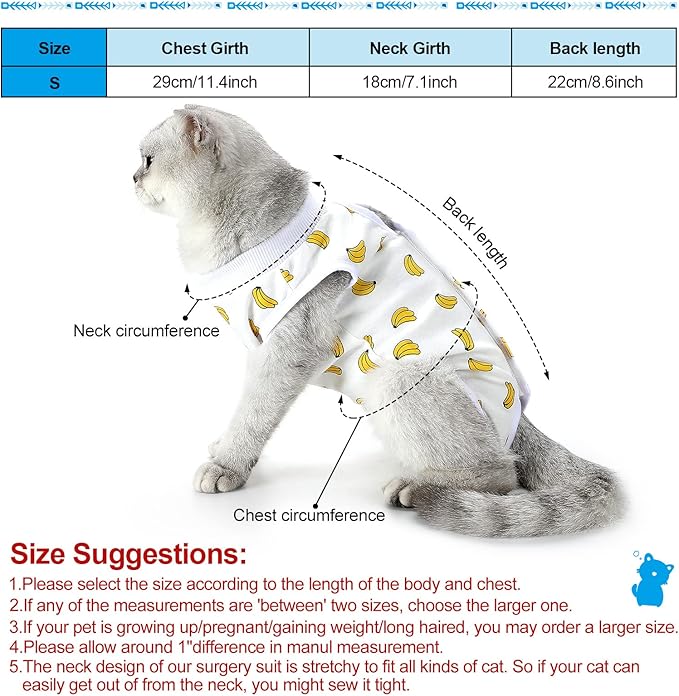 | Size | Chest Girth | Neck Girth | Back length |
|---|---|---|---|
| S | 29cm/11.4inch | 18cm/7.1inch | 22cm/8.6inch |

Back length

Neck circumference

Chest circumference

Size Suggestions:

1.Please select the size according to the length of the body and chest.
2.If any of the measurements are 'between' two sizes, choose the larger one.
3.If your pet is growing up/pregnant/gaining weight/long haired, you may order a larger size.
4.Please allow around 1"difference in manul measurement.
5.The neck design of our surgery suit is stretchy to fit all kinds of cat. So if your cat can easily get out of from the neck, you might sew it tight.